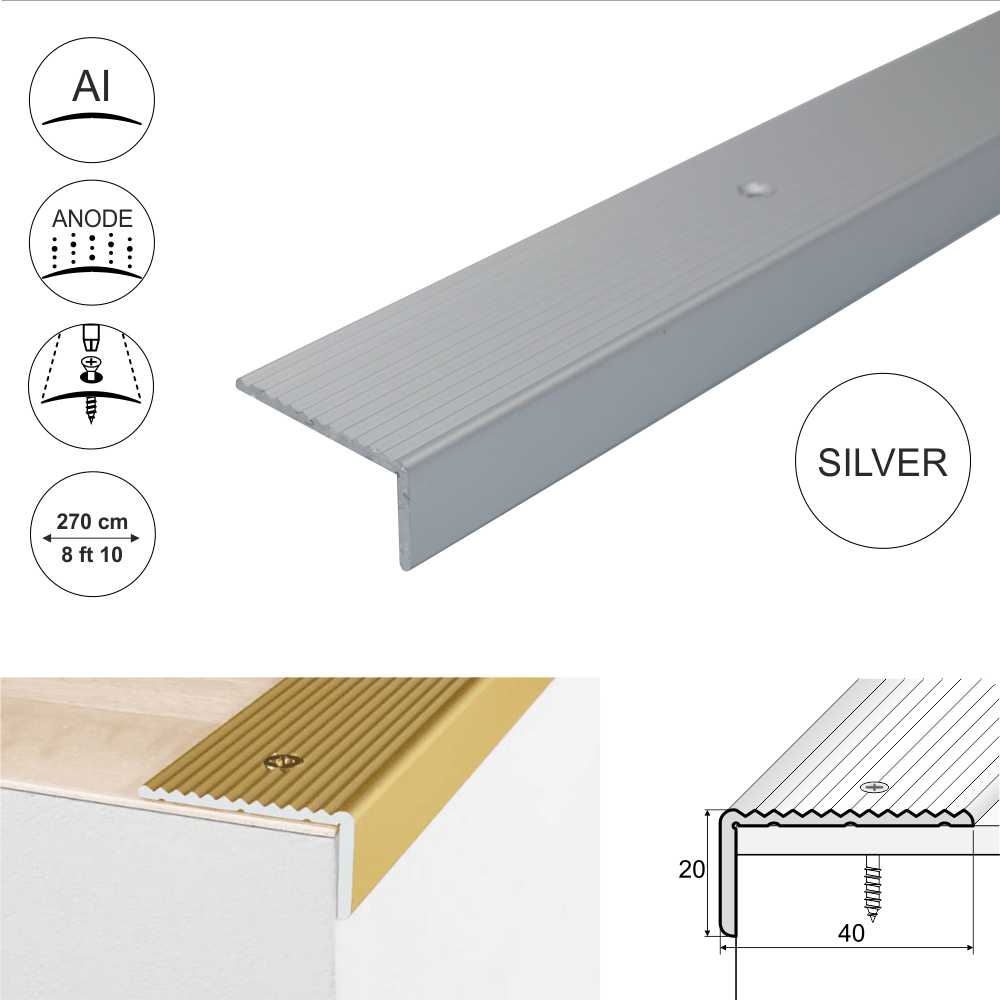 Al

ANODE

270 cm
8 ft 10

SILVER

20
40