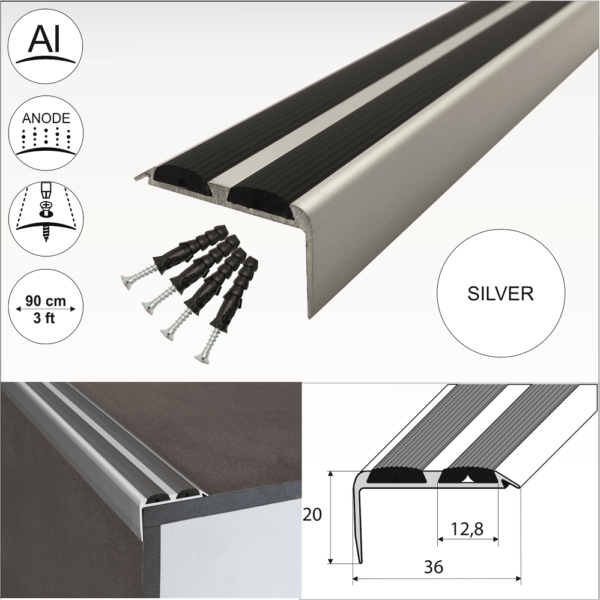 Al

ANODE

90 cm
3 ft

SILVER

20

12,8

36